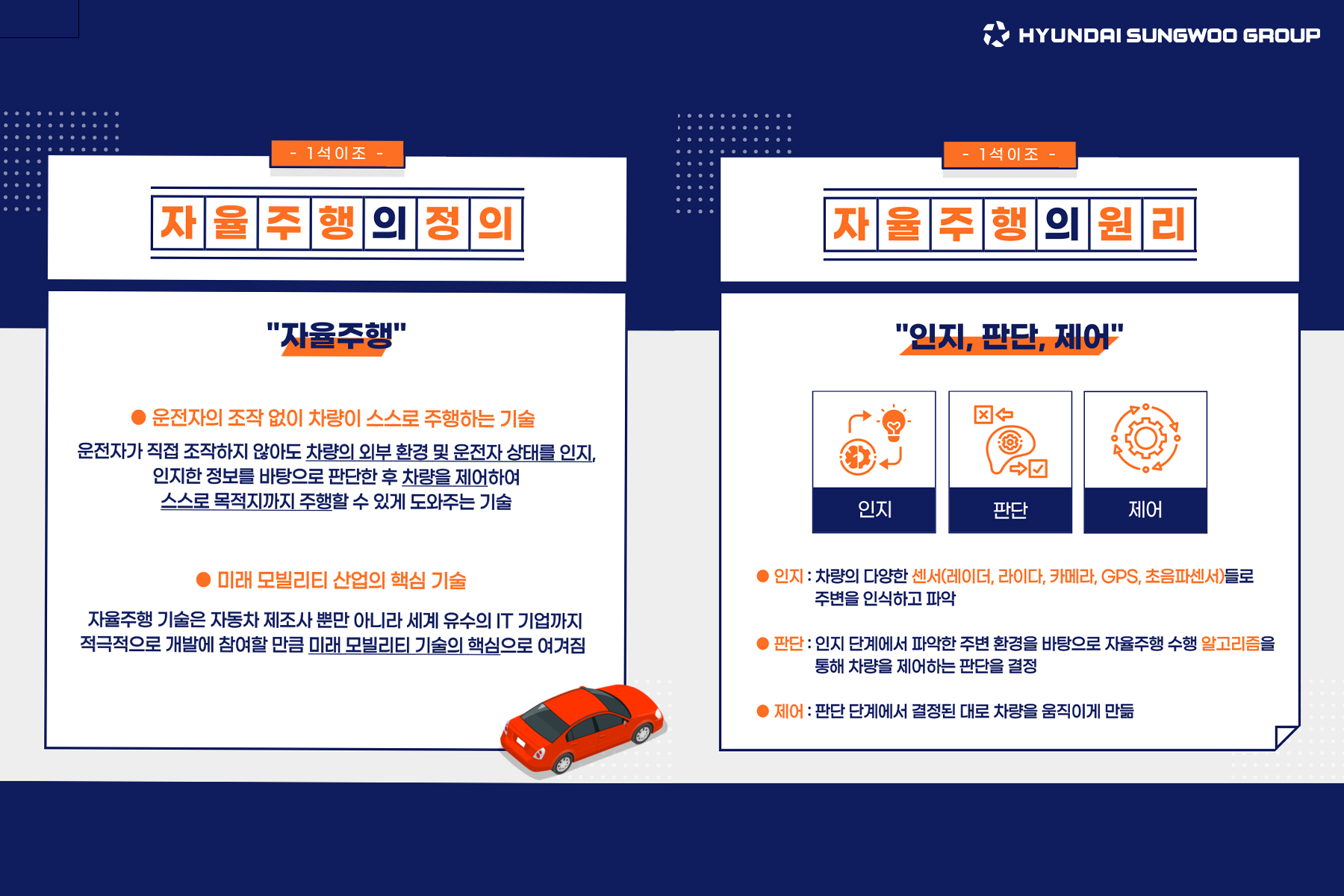 HYUNDAI SUNGWOO GROUP

- 1석이조 -

자율주행의 정의

"자율주행"

● 운전자의 조작 없이 차량이 스스로 주행하는 기술

운전자가 직접 조작하지 않아도 차량의 외부 환경 및 운전자 상태를 인지, 인지한 정보를 바탕으로 판단한 후 차량을 제어하여 스스로 목적지까지 주행할 수 있게 도와주는 기술

● 미래 모빌리티 산업의 핵심 기술

자율주행 기술은 자동차 제조사 뿐만 아니라 세계 유수의 IT 기업까지 적극적으로 개발에 참여할 만큼 미래 모빌리티 기술의 핵심으로 여겨짐

- 1석이조 -

자율주행의 원리

"인지, 판단, 제어"

인지

판단

제어

● 인지 : 차량의 다양한 센서(레이더, 라이다, 카메라, GPS, 초음파센서)들로 주변을 인식하고 파악

● 판단 : 인지 단계에서 파악한 주변 환경을 바탕으로 자율주행 수행 알고리즘을 통해 차량을 제어하는 판단을 결정

● 제어 : 판단 단계에서 결정된 대로 차량을 움직이게 만듦