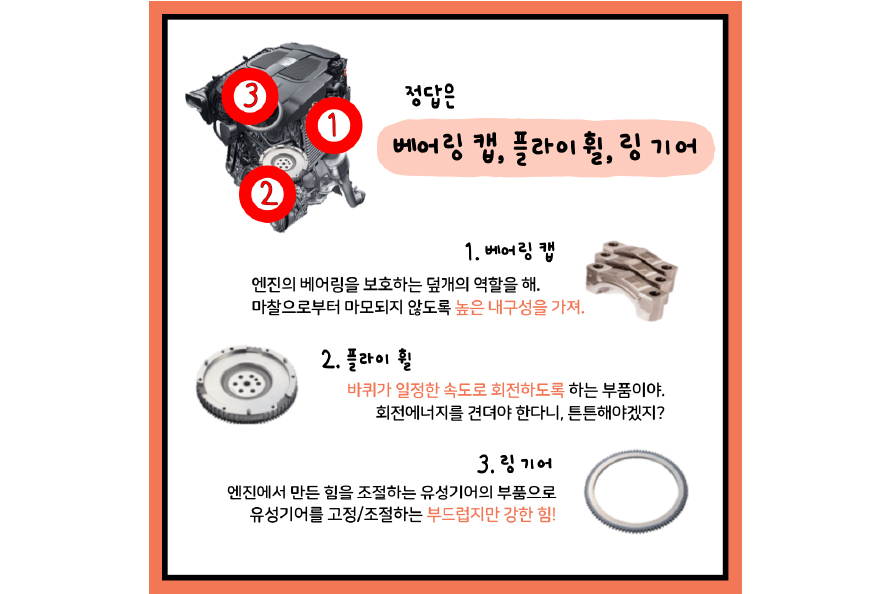 3
1
2

정답은

베어링 캡, 플라이 휠, 링 기어

1. 베어링 캡

엔진의 베어링을 보호하는 덮개의 역할을 해. 마찰으로부터 마모되지 않도록 높은 내구성을 가져.

2. 플라이 휠

바퀴가 일정한 속도로 회전하도록 하는 부품이야. 회전에너지를 견뎌야 한다니, 튼튼해야겠지?

3. 링 기어

엔진에서 만든 힘을 조절하는 유성기어의 부품으로 유성기어를 고정/조절하는 부드럽지만 강한 힘!